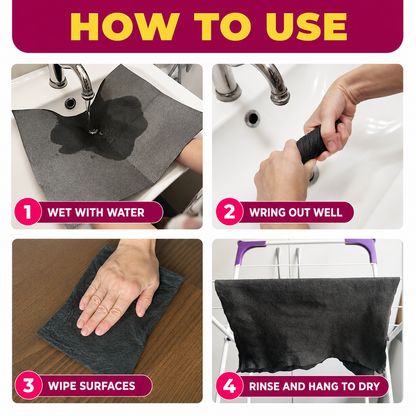 HOW TO USE

1 WET WITH WATER

2 WRING OUT WELL

3 WIPE SURFACES

4 RINSE AND HANG TO DRY